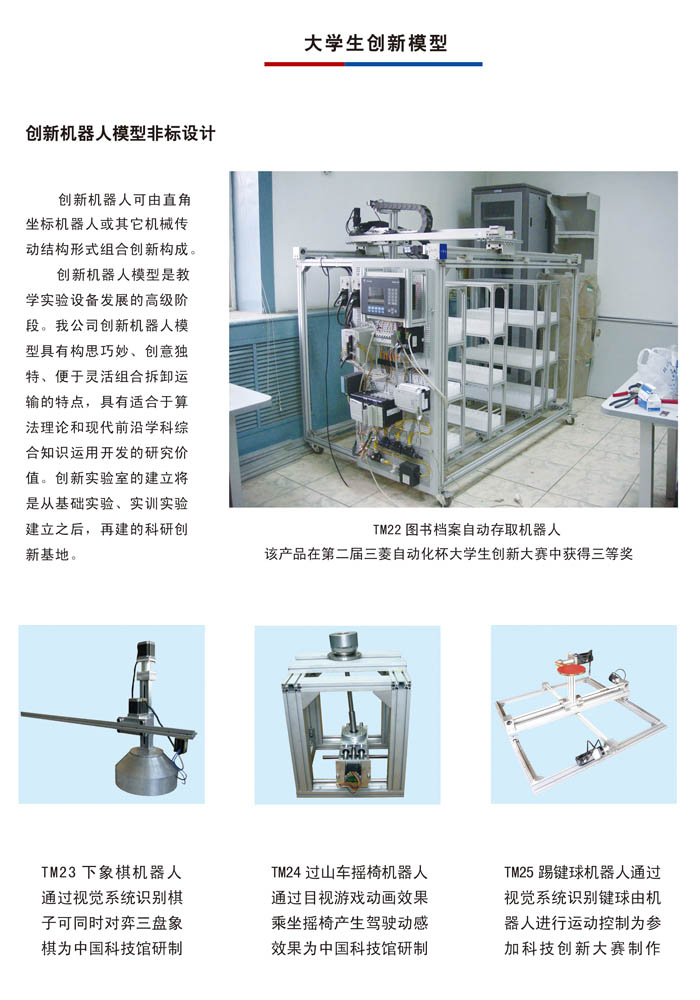 大学生创新模型

创新机器人模型非标设计

创新机器人可由直角坐标机器人或其它机械传动结构形式组合创新构成。

创新机器人模型是教学实验设备发展的高级阶段。我公司创新机器人模型具有构思巧妙、创意独特、便于灵活组合拆卸运输的特点，具有适合于算法理论和现代前沿学科综合知识运用开发的研究价值。创新实验室的建立将是从基础实验、实训实验建立之后，再建的科研创新基地。

TM22 图书档案自动存取机器人
该产品在第二届三菱自动化杯大学生创新大赛中获得三等奖

TM23 下象棋机器人通过视觉系统识别棋子可同时对弈三盘象棋为中国科技馆研制

TM24 过山车摇椅机器人通过目视游戏动画效果乘坐摇椅产生驾驶动感效果为中国科技馆研制

TM25 踢毽球机器人通过视觉系统识别毽球由机器人进行运动控制为参加科技创新大赛制作